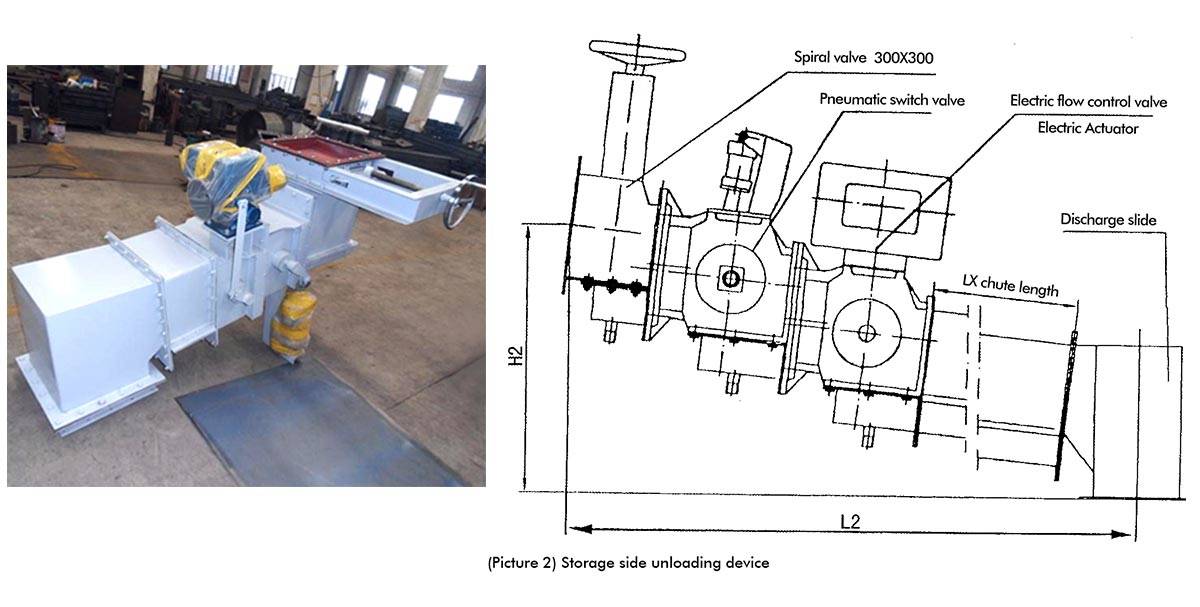 Spiral valve 300X300

Pneumatic switch valve

Electric flow control valve

Electric Actuator

Discharge slide

LX chute length

H2

L2

(Picture 2) Storage side unloading device